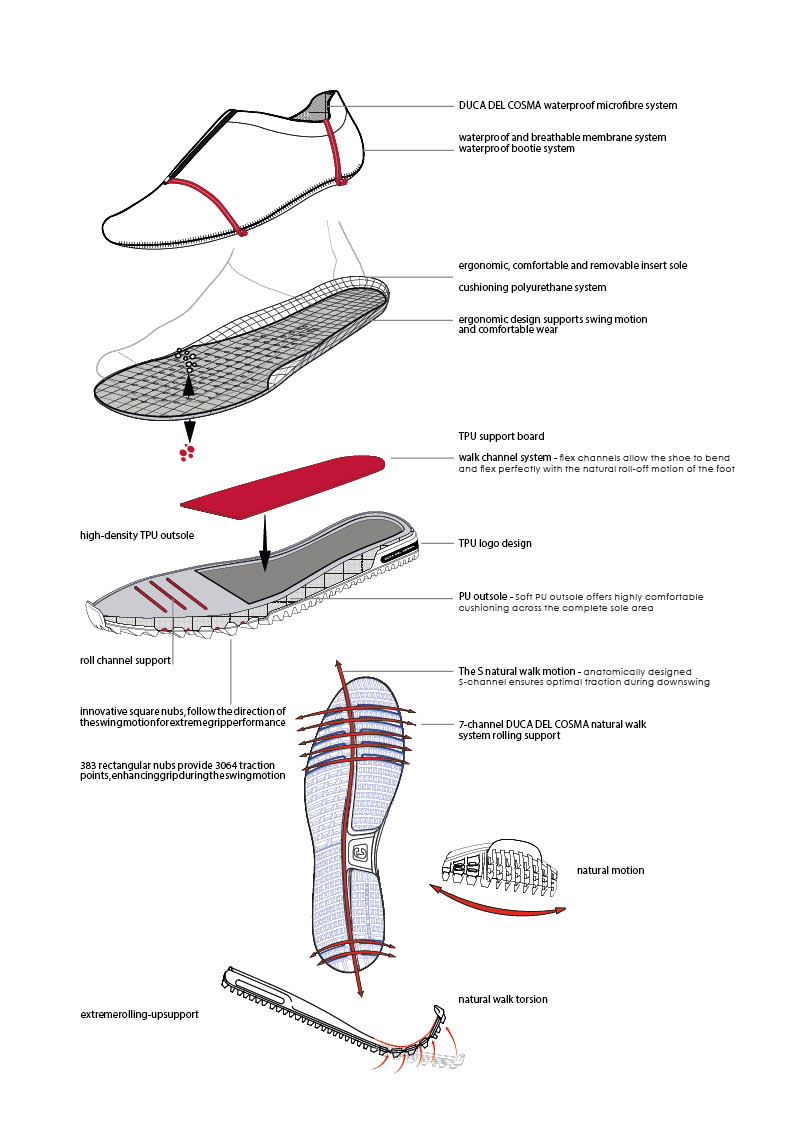 DUCA DEL COSMA waterproof microfibre system

waterproof and breathable membrane system
waterproof bootie system

ergonomic, comfortable and removable insert sole

cushioning polyurethane system

ergonomic design supports swing motion and comfortable wear

TPU support board

walk channel system - flex channels allow the shoe to bend and flex perfectly with the natural roll-off motion of the foot

high-density TPU outsole

TPU logo design

PU outsole - Soft PU outsole offers highly comfortable cushioning across the complete sole area

roll channel support

The S natural walk motion - anatomically designed S-channel ensures optimal traction during downswing

innovative square nubs, follow the direction of theswingmotionforextremegripperformance

7-channel DUCA DEL COSMA natural walk system rolling support

383 rectangular nubs provide 3064 traction points,enhancinggripduringtheswingmotion

natural motion

natural walk torsion

extremerolling-upsupport